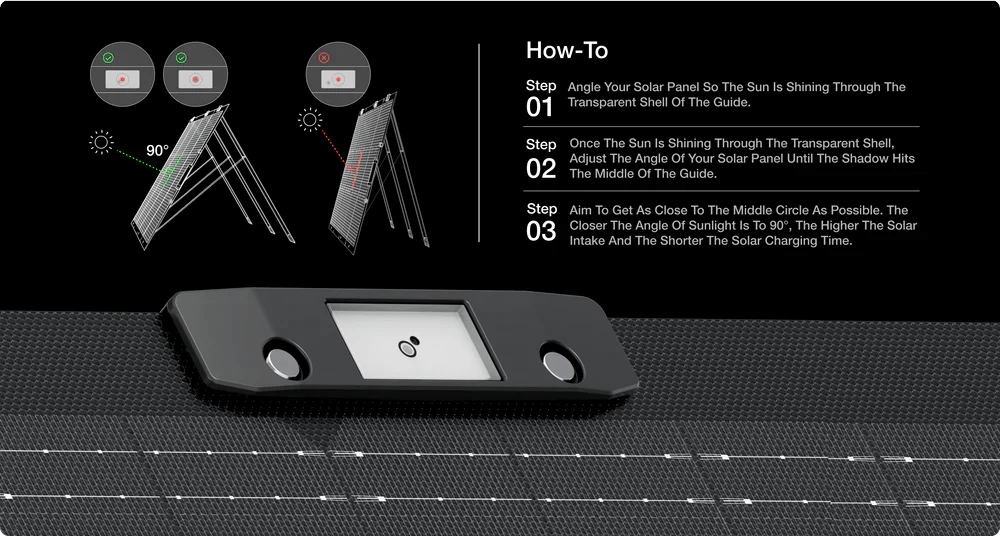 90°

How-To

Step 01 Angle Your Solar Panel So The Sun Is Shining Through The Transparent Shell Of The Guide.

Step 02 Once The Sun Is Shining Through The Transparent Shell, Adjust The Angle Of Your Solar Panel Until The Shadow Hits The Middle Of The Guide.

Step 03 Aim To Get As Close To The Middle Circle As Possible. The Closer The Angle Of Sunlight Is To 90°, The Higher The Solar Intake And The Shorter The Solar Charging Time.